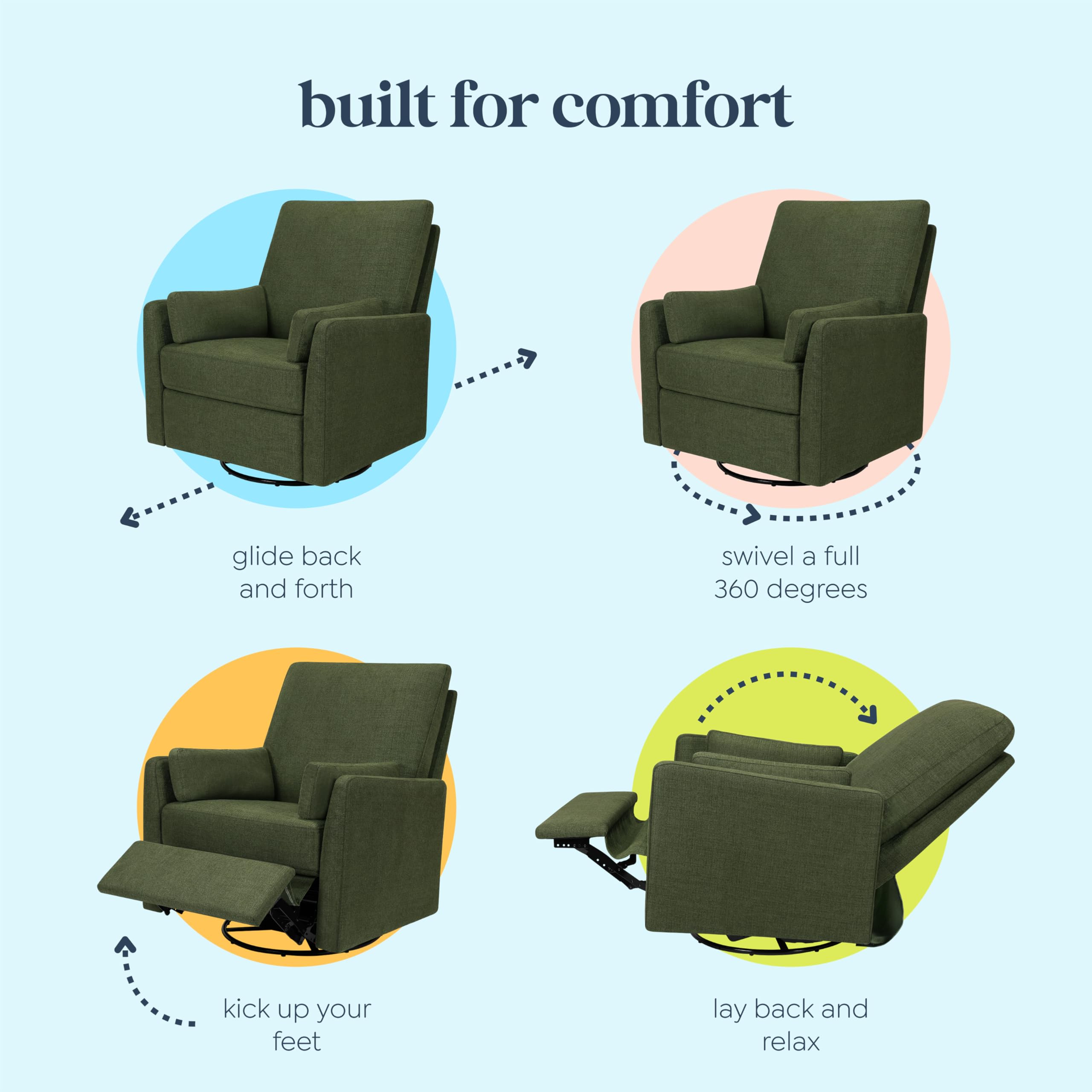 built for comfort

glide back and forth

swivel a full 360 degrees

kick up your feet

lay back and relax